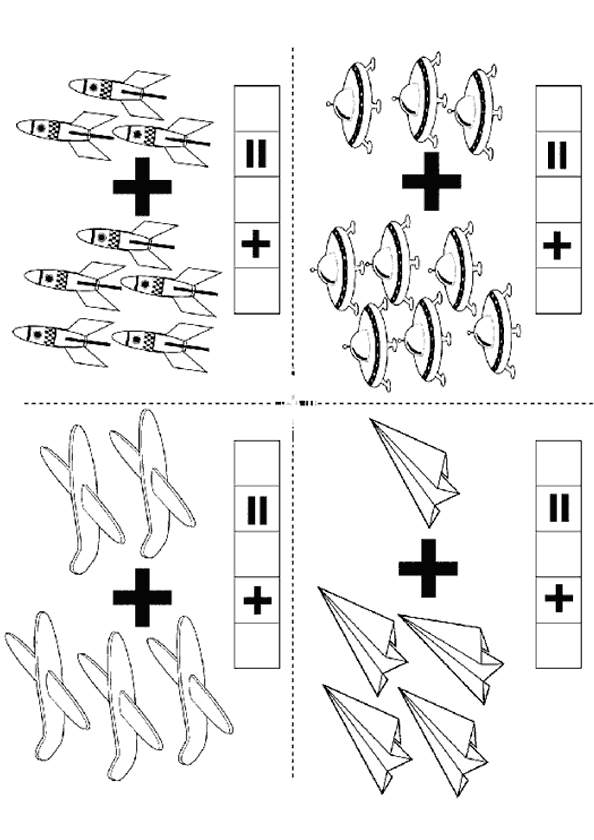 +
=
+

+
=
+

+
=
+

+
=
+