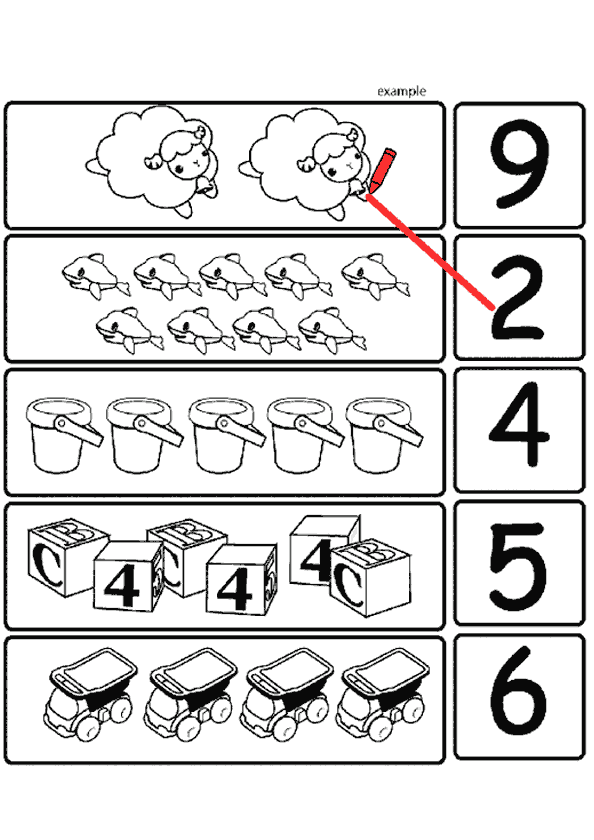 example

9

2

4

B C 4 B C 4 4 B C

5

6