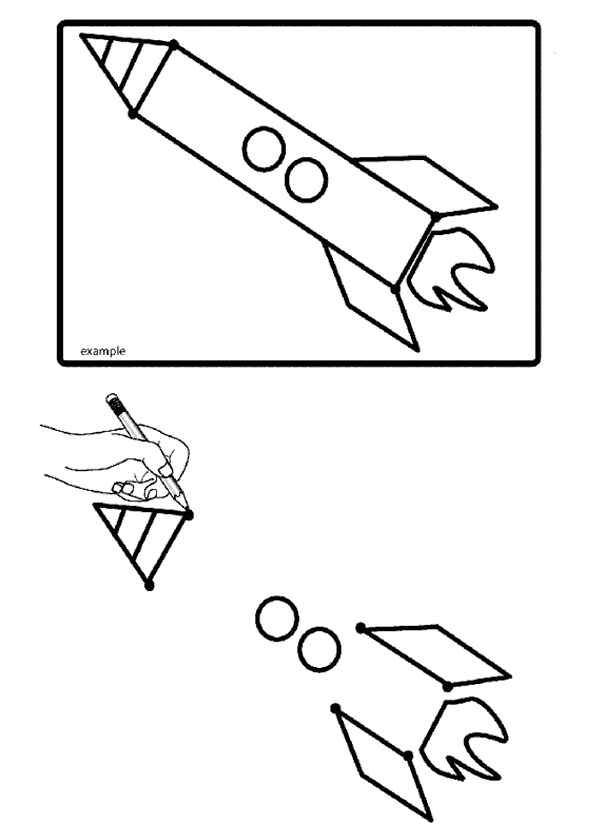 example