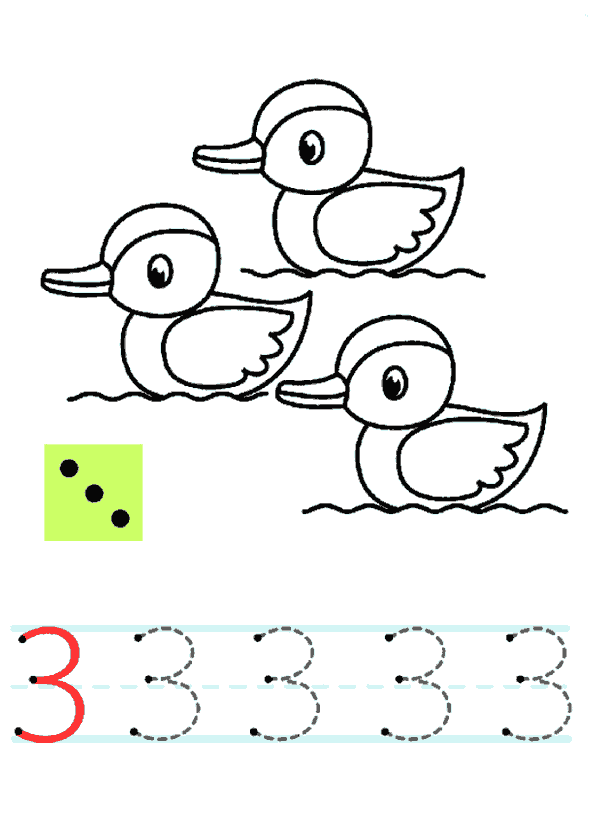 3 3 3 3 3