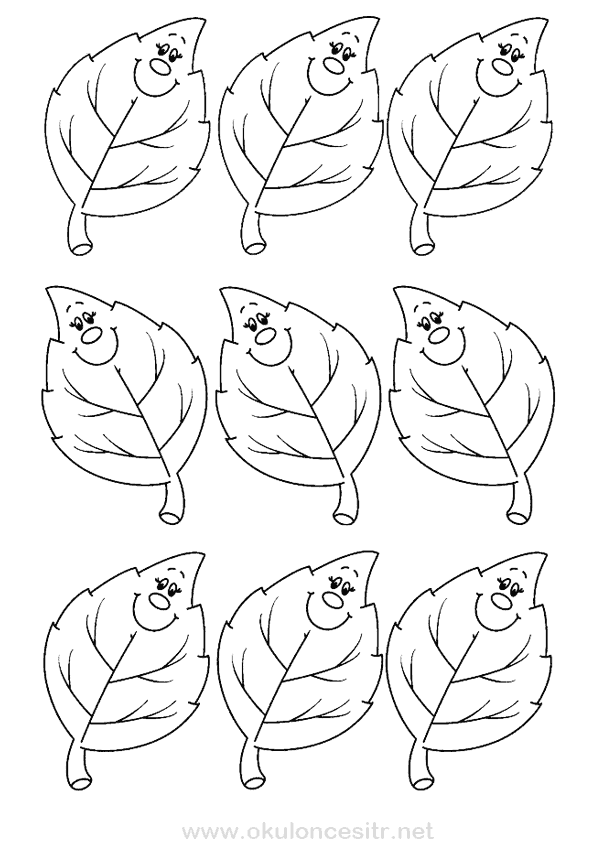 www.okuloncesitr.net