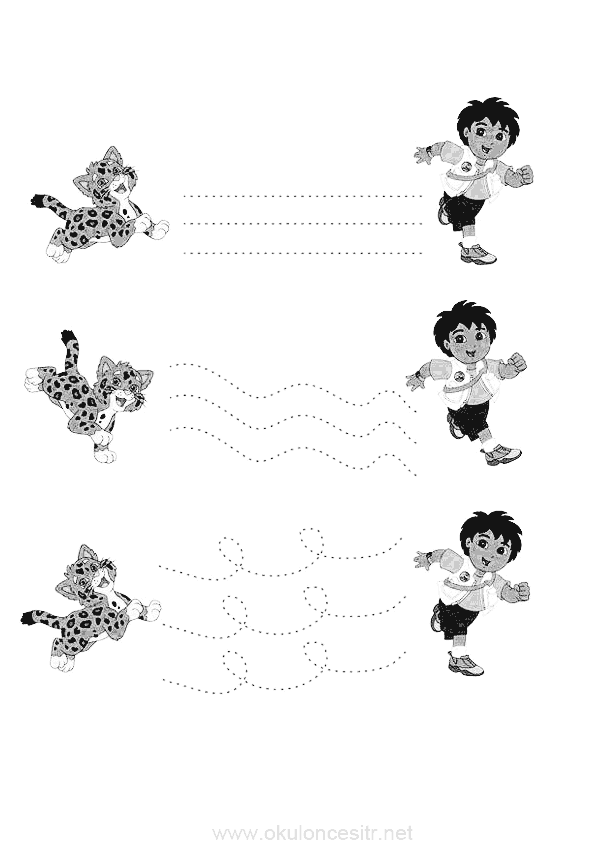 www.okuloncesitr.net