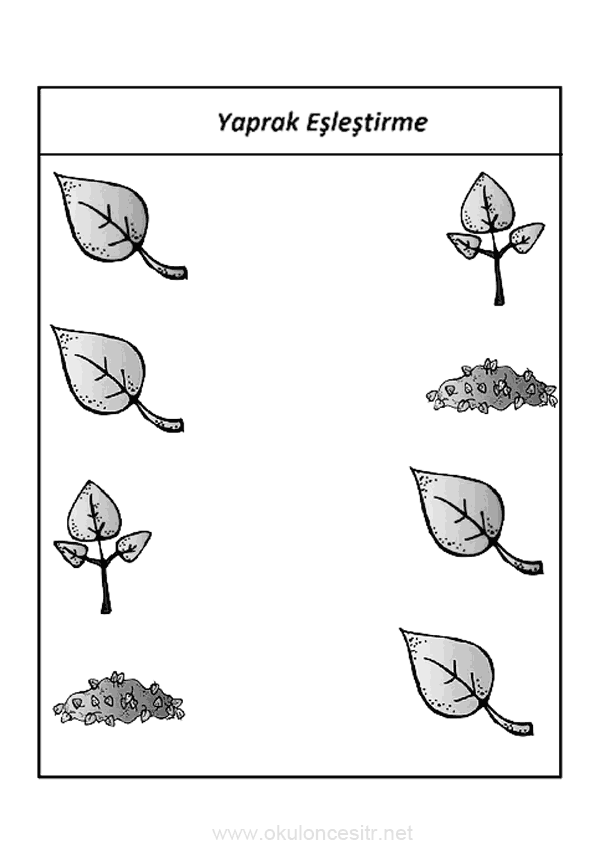 Yaprak Eşleştirme

www.okuloncesitr.net