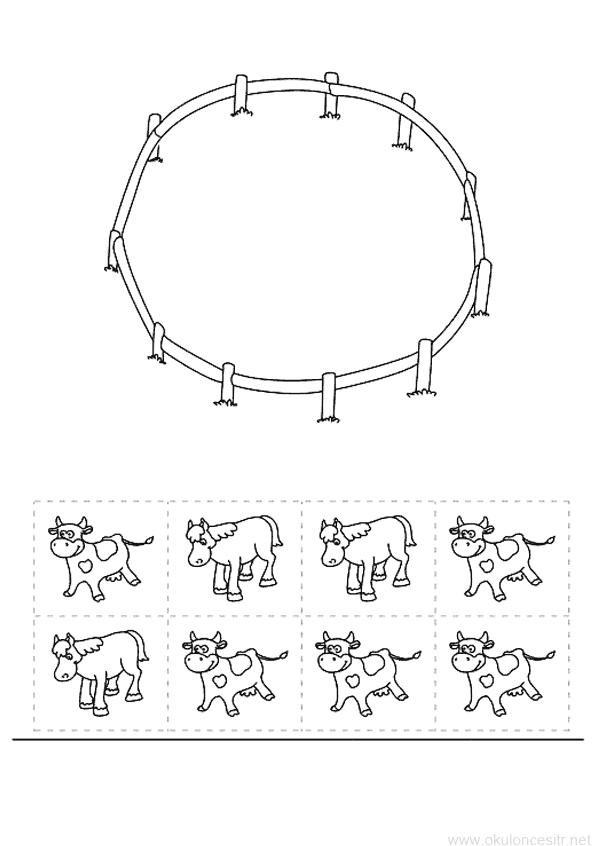 www.okuloncesitr.net