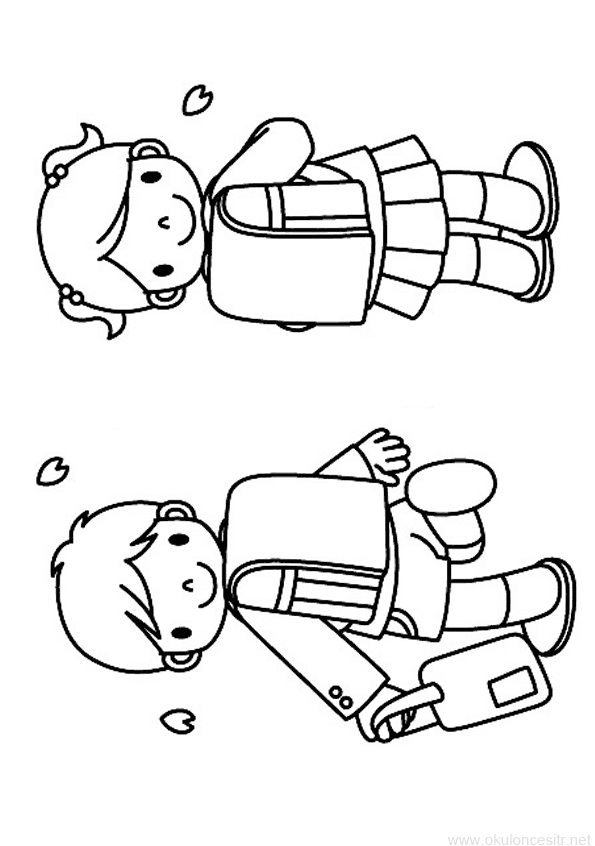 www.okuloncesitr.net