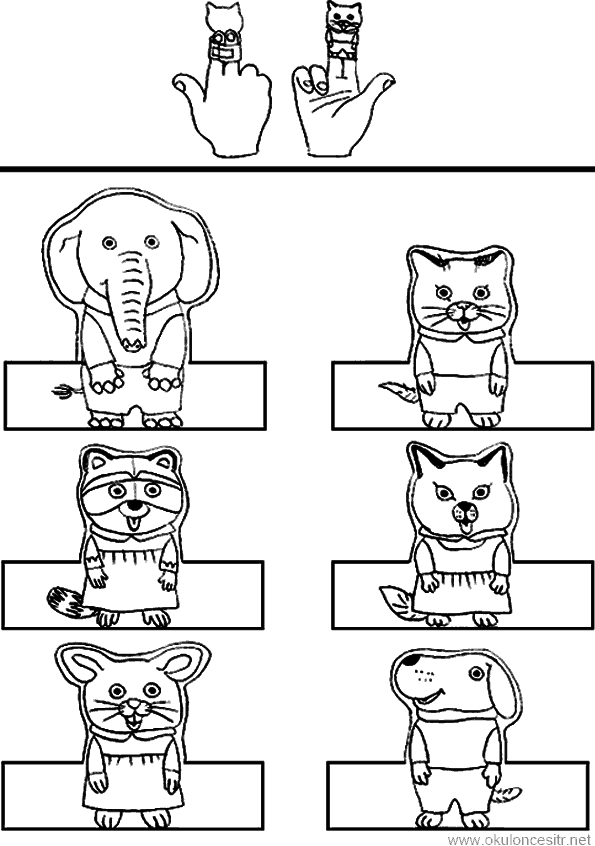 www.okuloncesitr.net