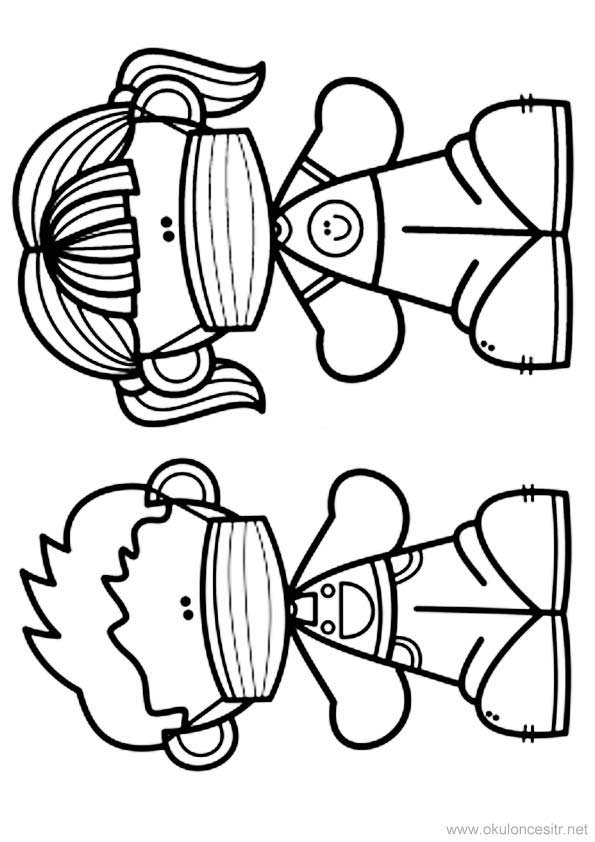 www.okuloncesitr.net