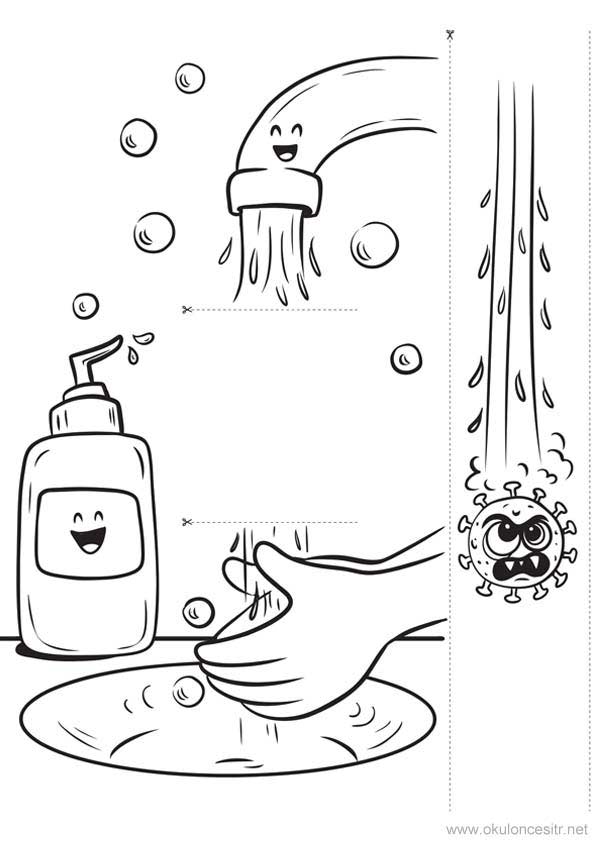 www.okuloncesitr.net