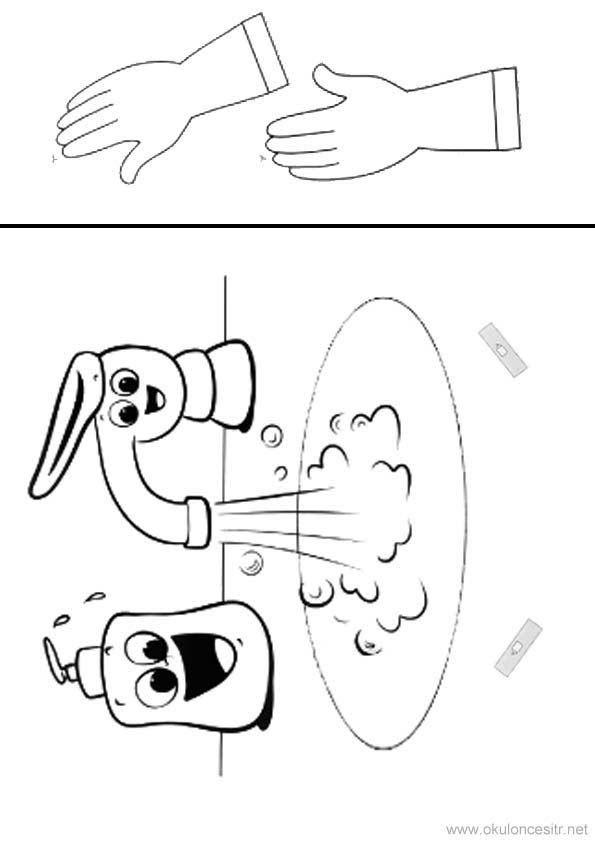 www.okuloncesitr.net