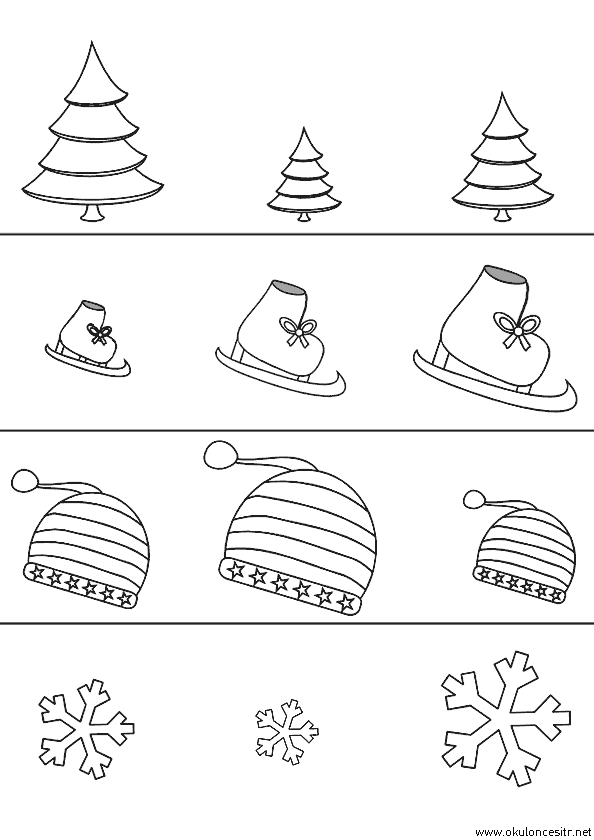 www.okuloncesitr.net