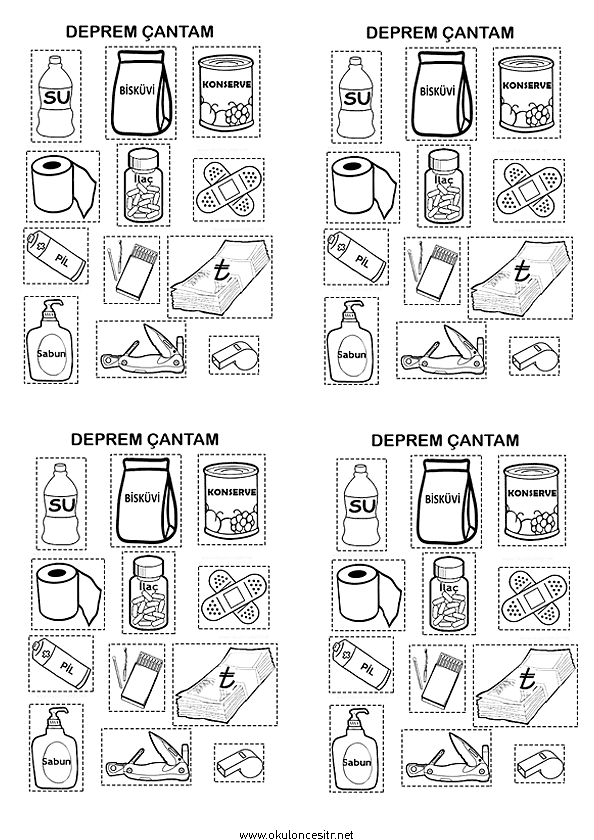 DEPREM ÇANTAM

SU
BİSKÜVİ
KONSERVE
İlaç
PİL
₺
Sabun

DEPREM ÇANTAM

SU
BİSKÜVİ
KONSERVE
İlaç
PİL
₺
Sabun

DEPREM ÇANTAM

SU
BİSKÜVİ
KONSERVE
İlaç
PİL
₺
Sabun

DEPREM ÇANTAM

SU
BİSKÜVİ
KONSERVE
İlaç
PİL
₺
Sabun

www.okuloncesitr.net